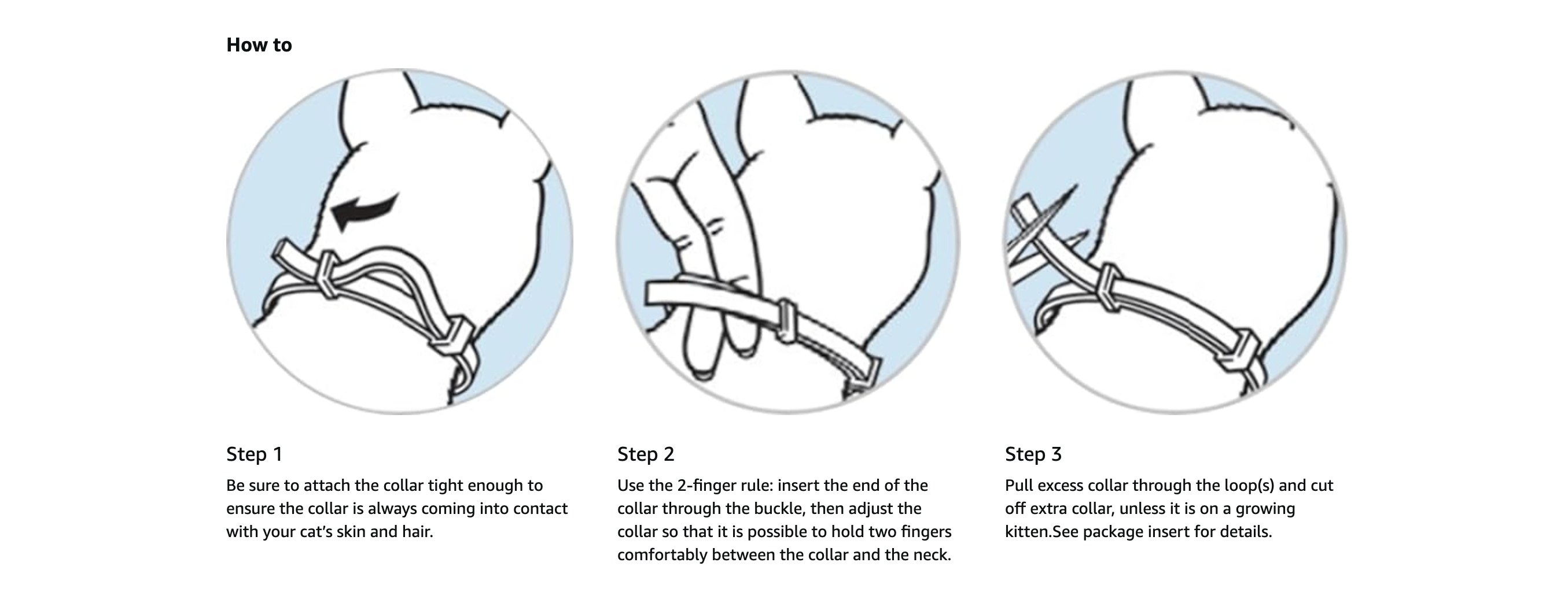 How to

Step 1

Be sure to attach the collar tight enough to ensure the collar is always coming into contact with your cat's skin and hair.

Step 2

Use the 2-finger rule: insert the end of the collar through the buckle, then adjust the collar so that it is possible to hold two fingers comfortably between the collar and the neck.

Step 3

Pull excess collar through the loop(s) and cut off extra collar, unless it is on a growing kitten.See package insert for details.